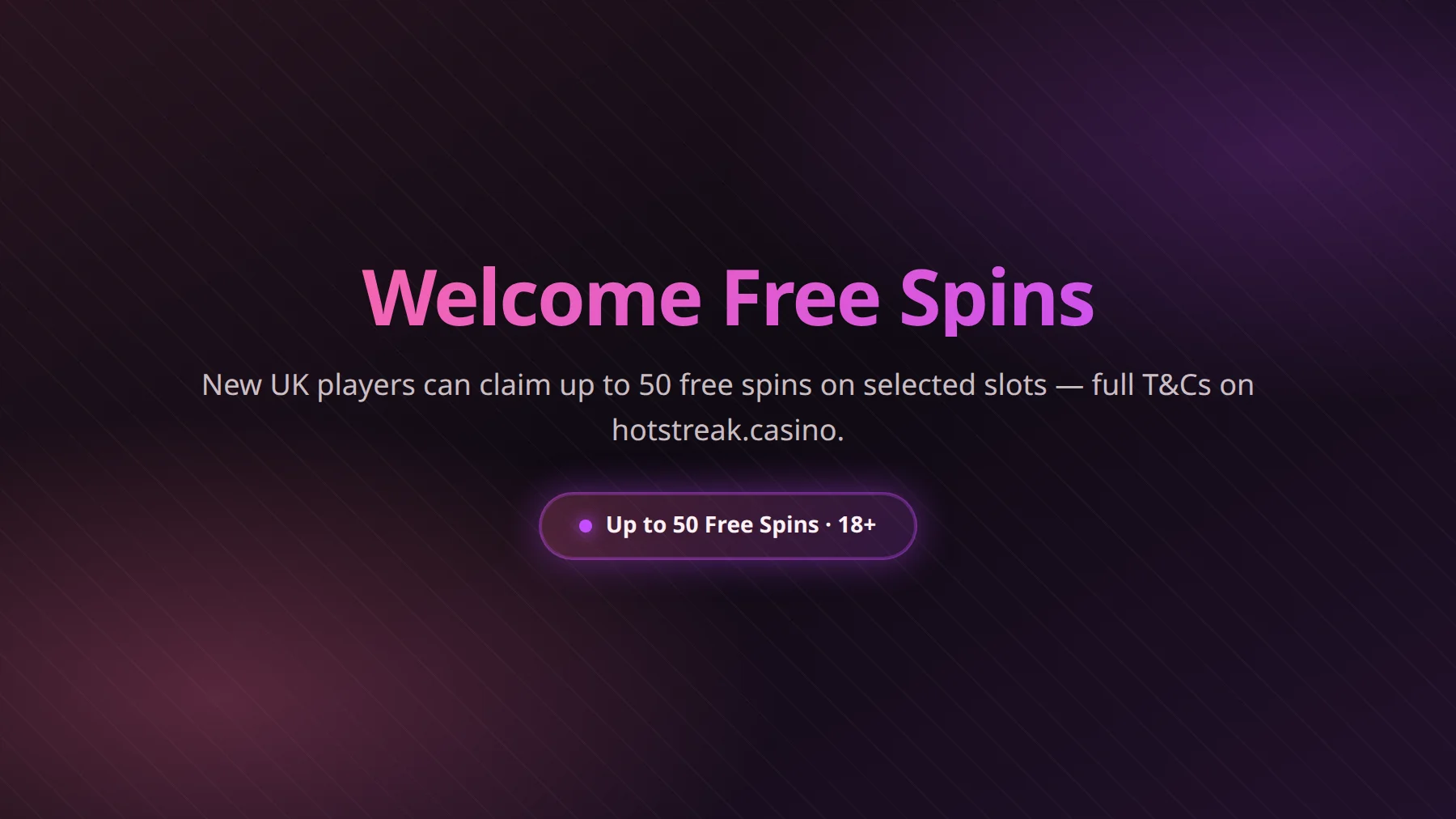 Welcome Free Spins

New UK players can claim up to 50 free spins on selected slots — full T&Cs on hotstreak.casino.

Up to 50 Free Spins · 18+